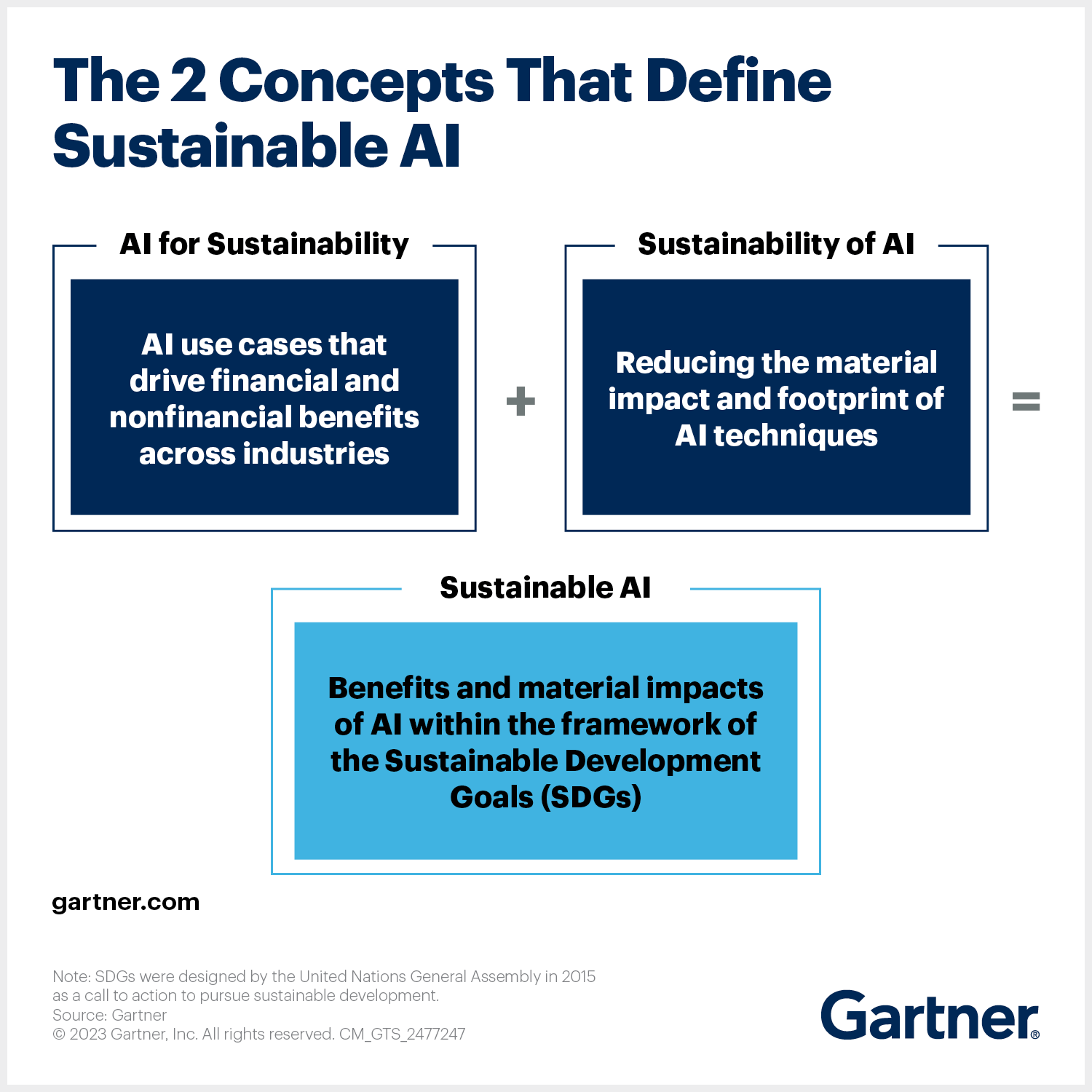 The 2 Concepts That Define Sustainable AI

AI for Sustainability

AI use cases that drive financial and nonfinancial benefits across industries

+

Sustainability of AI

Reducing the material impact and footprint of AI techniques

=

Sustainable AI

Benefits and material impacts of AI within the framework of the Sustainable Development Goals (SDGs)

gartner.com

Note: SDGs were designed by the United Nations General Assembly in 2015 as a call to action to pursue sustainable development.
Source: Gartner
© 2023 Gartner, Inc. All rights reserved. CM_GTS_2477247

Gartner®