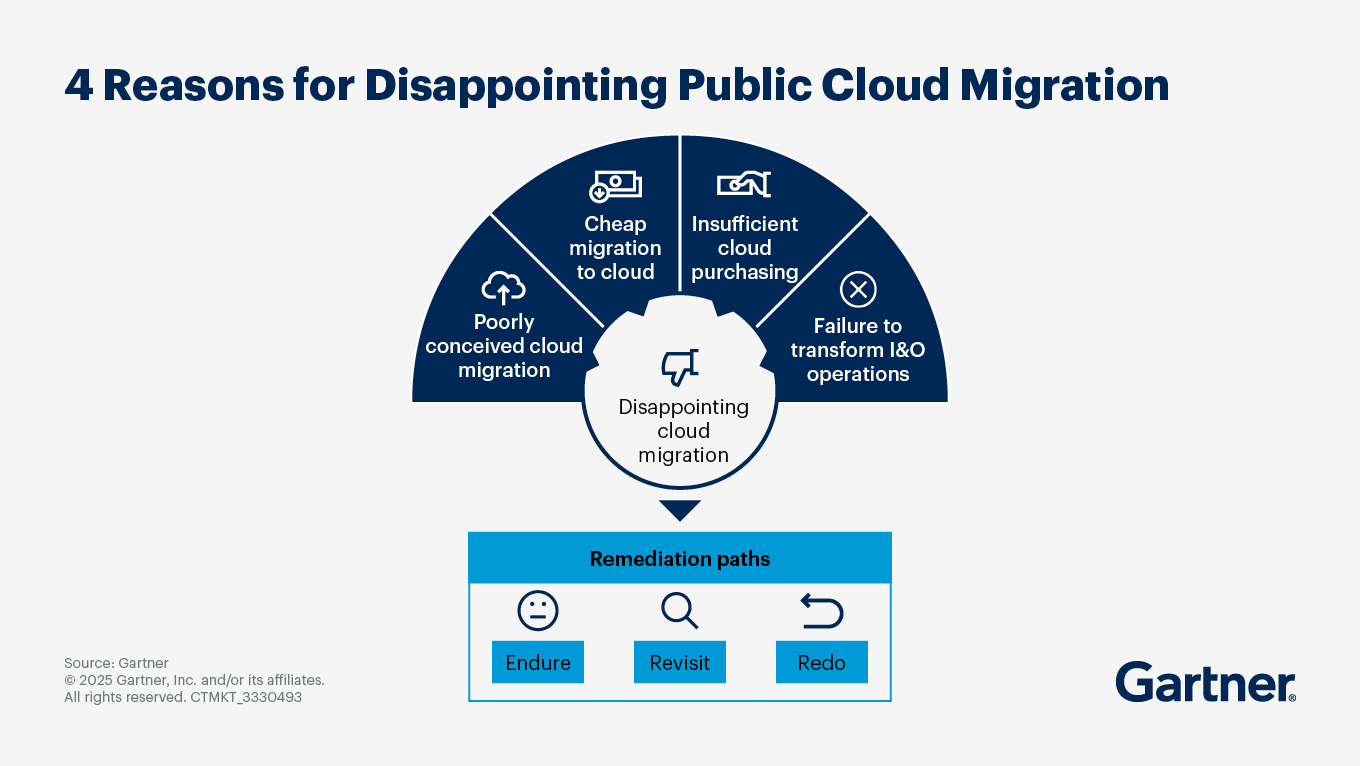 4 Reasons for Disappointing Public Cloud Migration

Poorly conceived cloud migration

Cheap migration to cloud

Insufficient cloud purchasing

Failure to transform I&O operations

Disappointing cloud migration

Remediation paths

Endure

Revisit

Redo

Source: Gartner
© 2025 Gartner, Inc. and/or its affiliates. All rights reserved. CTMKT_3330493

Gartner®