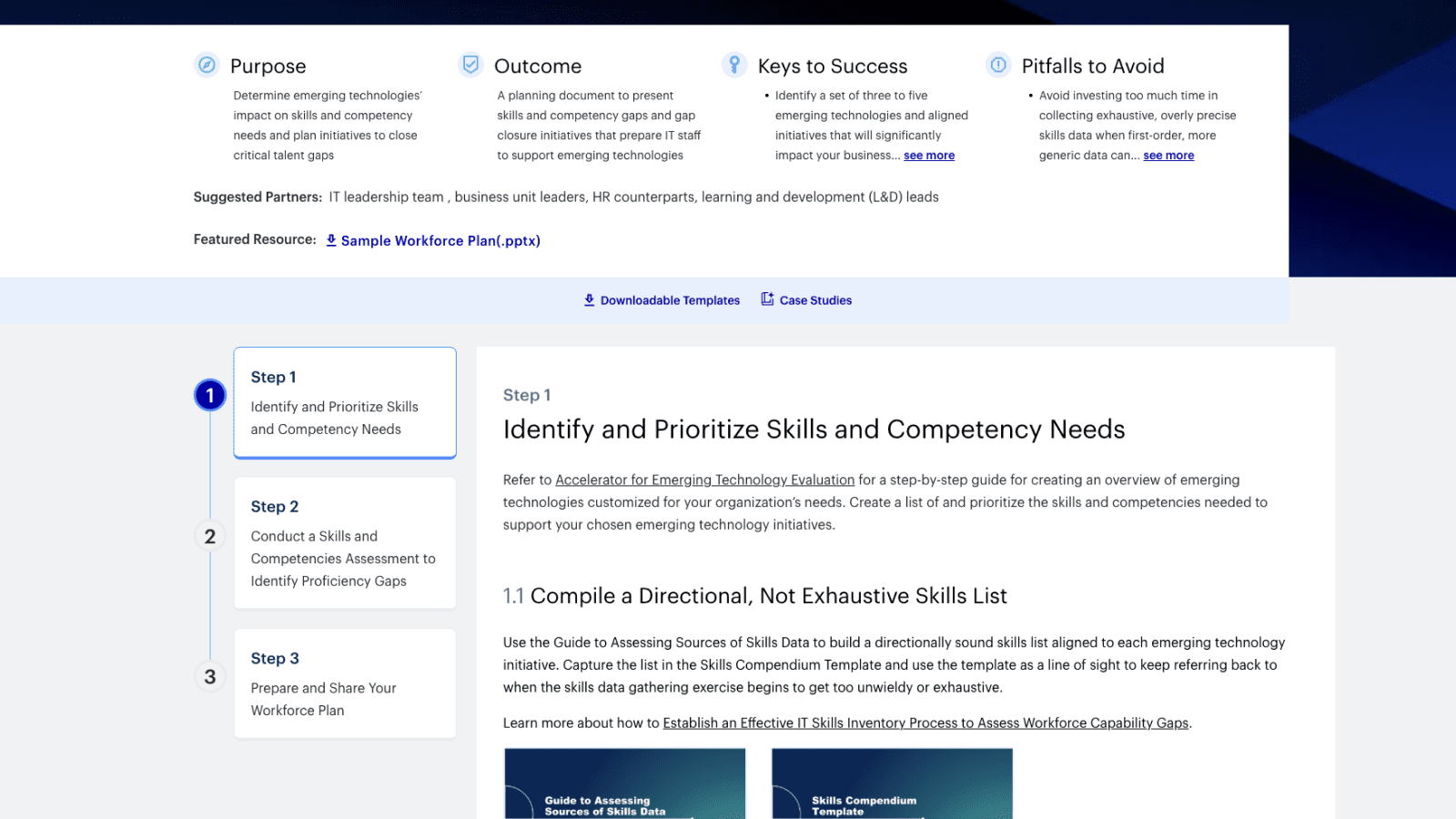 Purpose

Determine emerging technologies' impact on skills and competency needs and plan initiatives to close critical talent gaps

Outcome

A planning document to present skills and competency gaps and gap closure initiatives that prepare IT staff to support emerging technologies

Keys to Success

• Identify a set of three to five emerging technologies and aligned initiatives that will significantly impact your business... see more

Pitfalls to Avoid

• Avoid investing too much time in collecting exhaustive, overly precise skills data when first-order, more generic data can... see more

Suggested Partners: IT leadership team , business unit leaders, HR counterparts, learning and development (L&D) leads

Featured Resource: Sample Workforce Plan(.pptx)

Downloadable Templates Case Studies

1
Step 1
Identify and Prioritize Skills and Competency Needs

2
Step 2
Conduct a Skills and Competencies Assessment to Identify Proficiency Gaps

3
Step 3
Prepare and Share Your Workforce Plan

Step 1

Identify and Prioritize Skills and Competency Needs

Refer to Accelerator for Emerging Technology Evaluation for a step-by-step guide for creating an overview of emerging technologies customized for your organization's needs. Create a list of and prioritize the skills and competencies needed to support your chosen emerging technology initiatives.

1.1 Compile a Directional, Not Exhaustive Skills List

Use the Guide to Assessing Sources of Skills Data to build a directionally sound skills list aligned to each emerging technology initiative. Capture the list in the Skills Compendium Template and use the template as a line of sight to keep referring back to when the skills data gathering exercise begins to get too unwieldy or exhaustive.

Learn more about how to Establish an Effective IT Skills Inventory Process to Assess Workforce Capability Gaps.

Guide to Assessing Sources of Skills Data

Skills Compendium Template