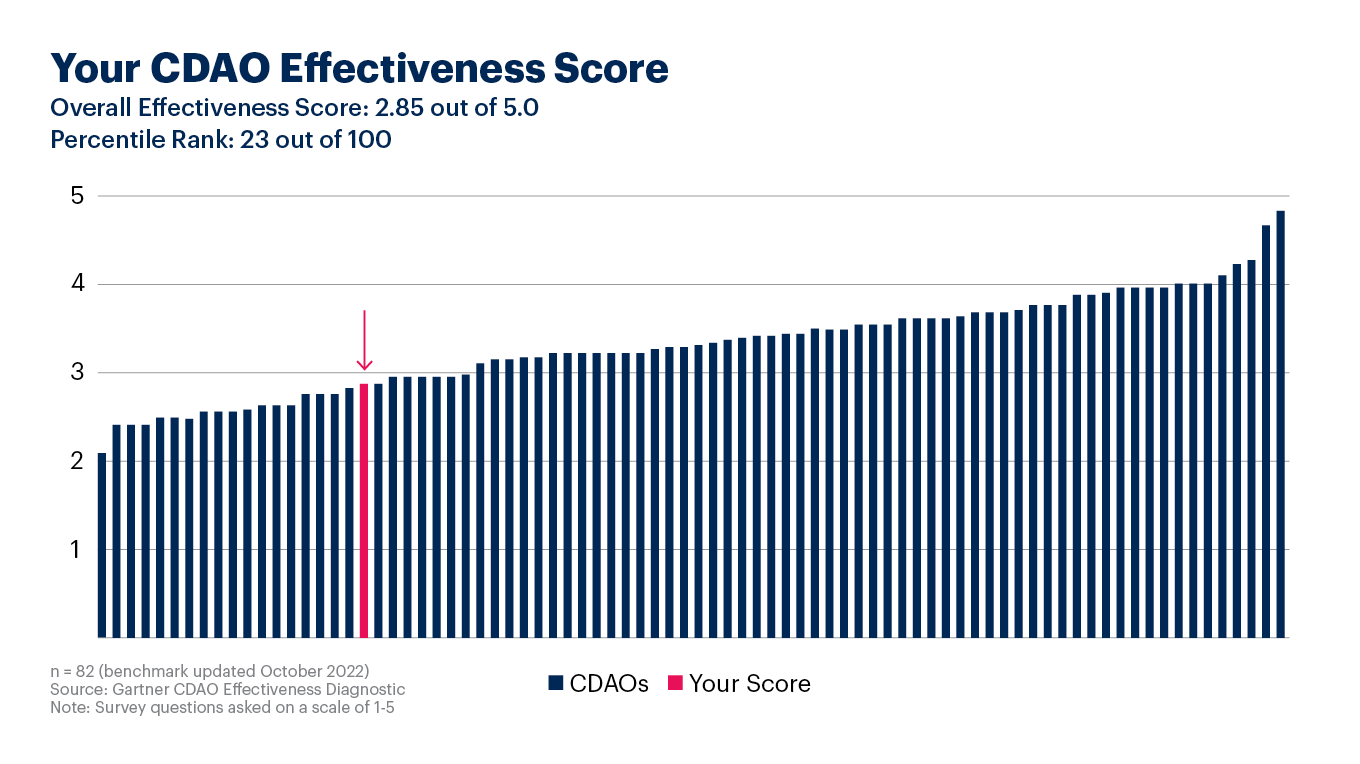 Your CDAO Effectiveness Score
Overall Effectiveness Score: 2.85 out of 5.0
Percentile Rank: 23 out of 100

5
4
3
2
1

n = 82 (benchmark updated October 2022)
Source: Gartner CDAO Effectiveness Diagnostic
Note: Survey questions asked on a scale of 1-5

CDAOs Your Score