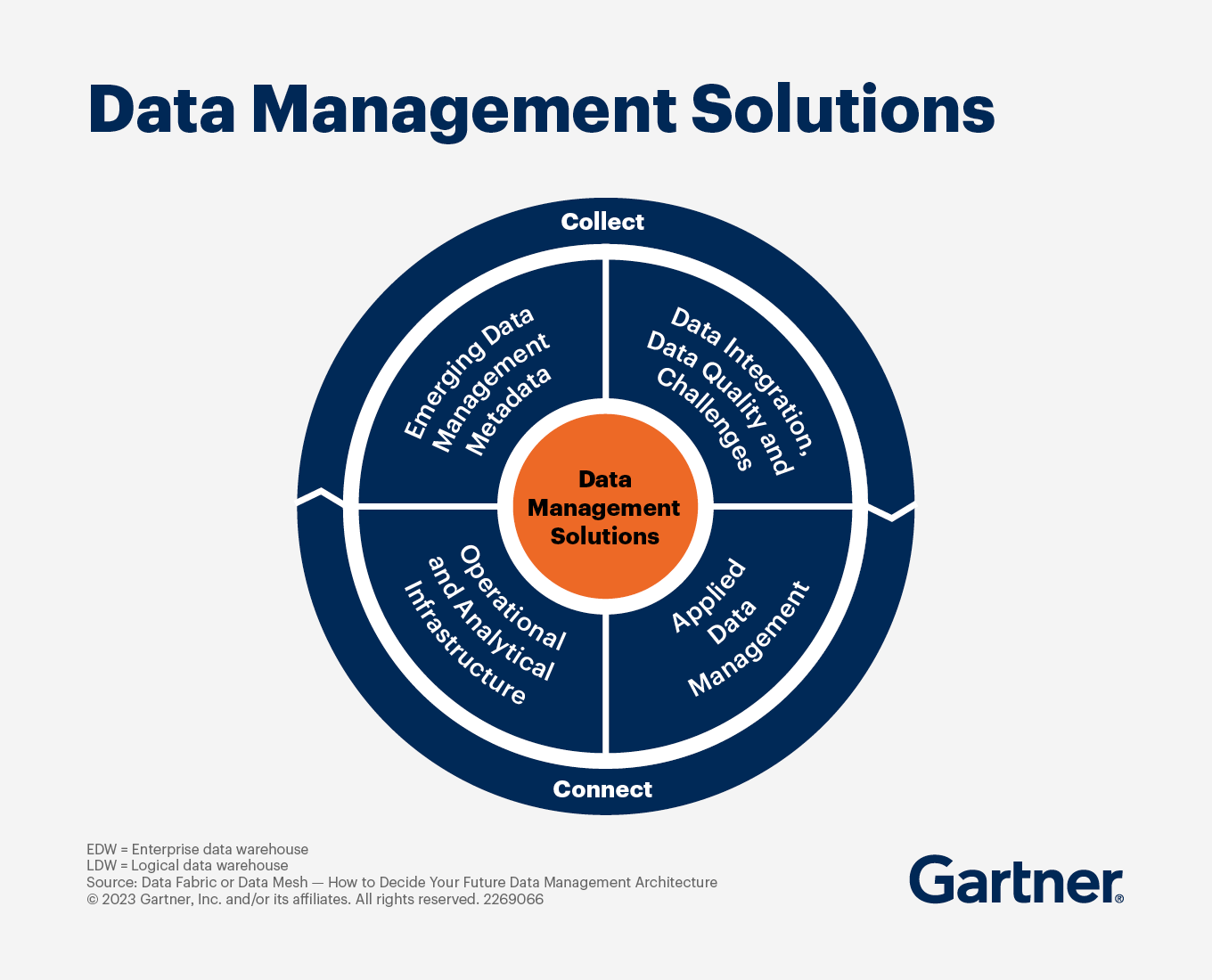 Data Management Solutions

Collect

Emerging Data Management Metadata

Data Integration, Data Quality and Challenges

Data Management Solutions

Operational and Analytical Infrastructure

Applied Data Management

Connect

EDW = Enterprise data warehouse
LDW = Logical data warehouse
Source: Data Fabric or Data Mesh — How to Decide Your Future Data Management Architecture
© 2023 Gartner, Inc. and/or its affiliates. All rights reserved. 2269066

Gartner®