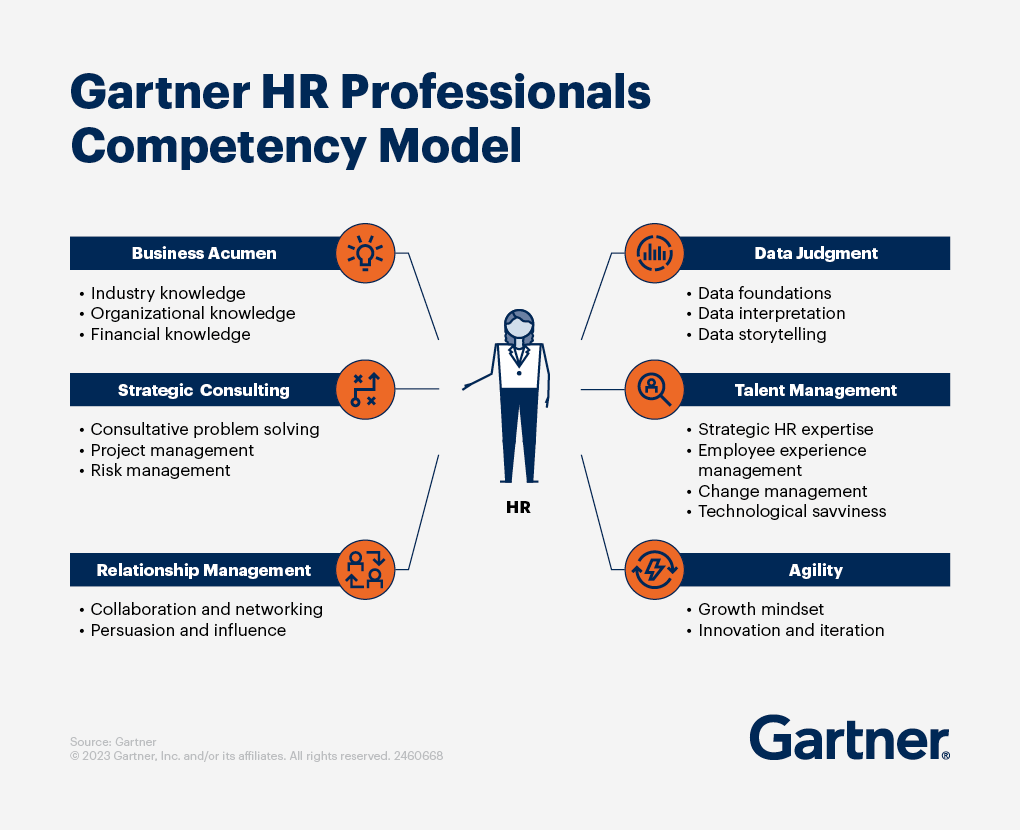 Gartner HR Professionals Competency Model

Business Acumen
• Industry knowledge
• Organizational knowledge
• Financial knowledge

Strategic Consulting
• Consultative problem solving
• Project management
• Risk management

Relationship Management
• Collaboration and networking
• Persuasion and influence

HR

Data Judgment
• Data foundations
• Data interpretation
• Data storytelling

Talent Management
• Strategic HR expertise
• Employee experience management
• Change management
• Technological savviness

Agility
• Growth mindset
• Innovation and iteration

Source: Gartner
© 2023 Gartner, Inc. and/or its affiliates. All rights reserved. 2460668

Gartner®