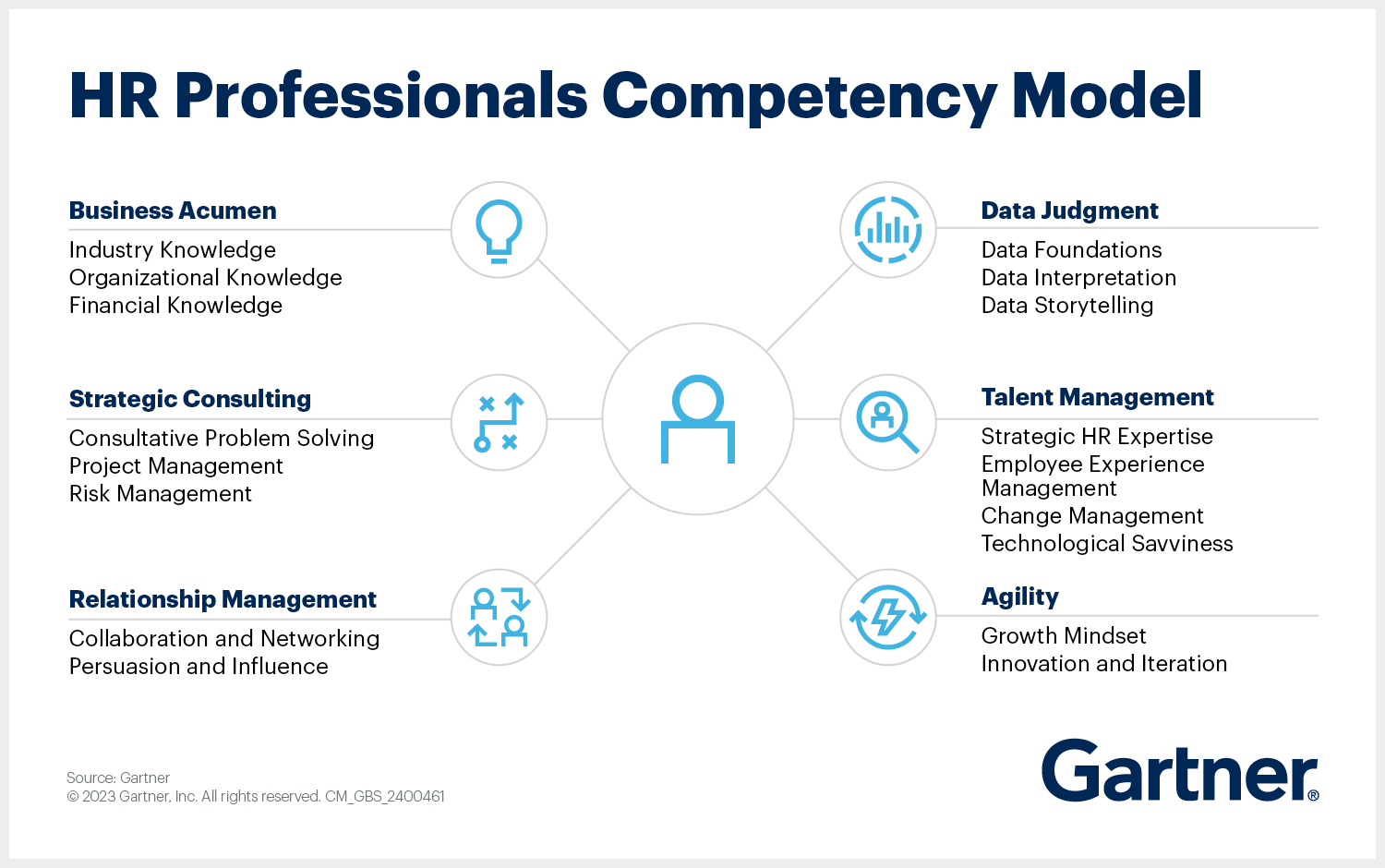 HR Professionals Competency Model

Business Acumen

Industry Knowledge
Organizational Knowledge
Financial Knowledge

Strategic Consulting

Consultative Problem Solving
Project Management
Risk Management

Relationship Management

Collaboration and Networking
Persuasion and Influence

Data Judgment

Data Foundations
Data Interpretation
Data Storytelling

Talent Management

Strategic HR Expertise
Employee Experience Management
Change Management
Technological Savviness

Agility

Growth Mindset
Innovation and Iteration

Source: Gartner
© 2023 Gartner, Inc. All rights reserved. CM_GBS_2400461

Gartner®