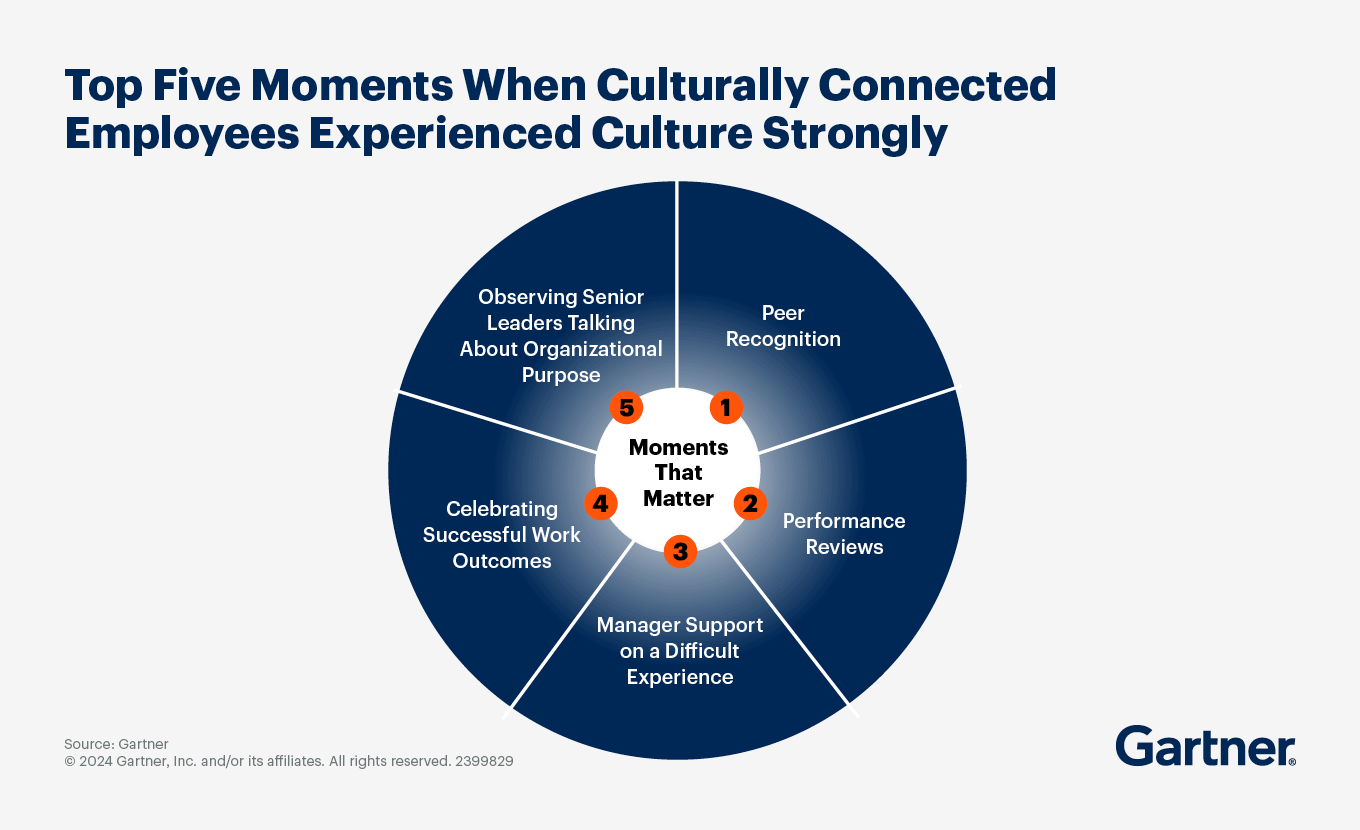 Top Five Moments When Culturally Connected Employees Experienced Culture Strongly

Moments That Matter

1 Peer Recognition

2 Performance Reviews

3 Manager Support on a Difficult Experience

4 Celebrating Successful Work Outcomes

5 Observing Senior Leaders Talking About Organizational Purpose

Source: Gartner
© 2024 Gartner, Inc. and/or its affiliates. All rights reserved. 2399829

Gartner®