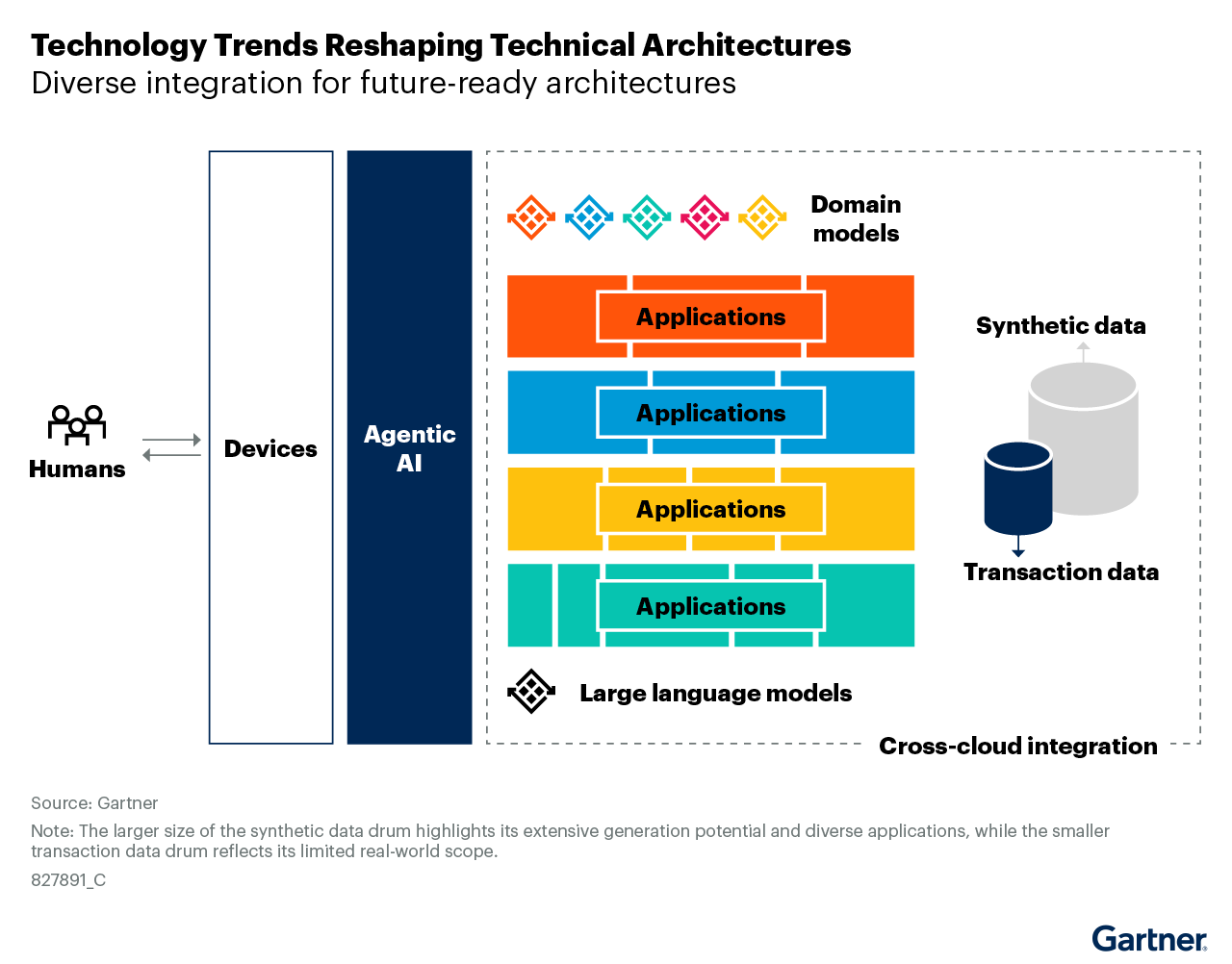 Technology Trends Reshaping Technical Architectures
Diverse integration for future-ready architectures

Humans

Devices

Agentic AI

Domain models

Applications

Applications

Applications

Applications

Large language models

Synthetic data

Transaction data

Cross-cloud integration

Source: Gartner
Note: The larger size of the synthetic data drum highlights its extensive generation potential and diverse applications, while the smaller transaction data drum reflects its limited real-world scope.
827891_C

Gartner