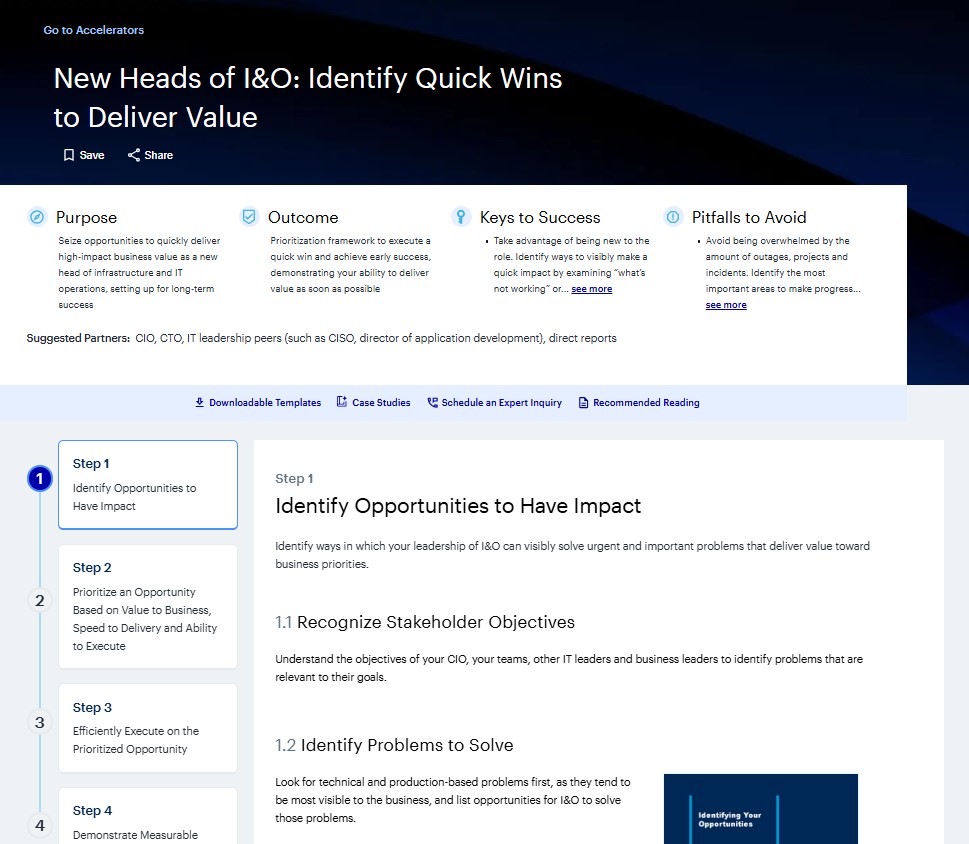 Go to Accelerators

New Heads of I&O: Identify Quick Wins to Deliver Value

Save Share

Purpose
Seize opportunities to quickly deliver high-impact business value as a new head of infrastructure and IT operations, setting up for long-term success

Outcome
Prioritization framework to execute a quick win and achieve early success, demonstrating your ability to deliver value as soon as possible

Keys to Success
• Take advantage of being new to the role. Identify ways to visibly make a quick impact by examining "what's not working" or... see more

Pitfalls to Avoid
• Avoid being overwhelmed by the amount of outages, projects and incidents. Identify the most important areas to make progress... see more

Suggested Partners: CIO, CTO, IT leadership peers (such as CISO, director of application development), direct reports

Downloadable Templates Case Studies Schedule an Expert Inquiry Recommended Reading

1
Step 1
Identify Opportunities to Have Impact

2
Step 2
Prioritize an Opportunity Based on Value to Business, Speed to Delivery and Ability to Execute

3
Step 3
Efficiently Execute on the Prioritized Opportunity

4
Step 4
Demonstrate Measurable

Step 1
Identify Opportunities to Have Impact

Identify ways in which your leadership of I&O can visibly solve urgent and important problems that deliver value toward business priorities.

1.1 Recognize Stakeholder Objectives

Understand the objectives of your CIO, your teams, other IT leaders and business leaders to identify problems that are relevant to their goals.

1.2 Identify Problems to Solve

Look for technical and production-based problems first, as they tend to be most visible to the business, and list opportunities for I&O to solve those problems.

Identifying Your Opportunities