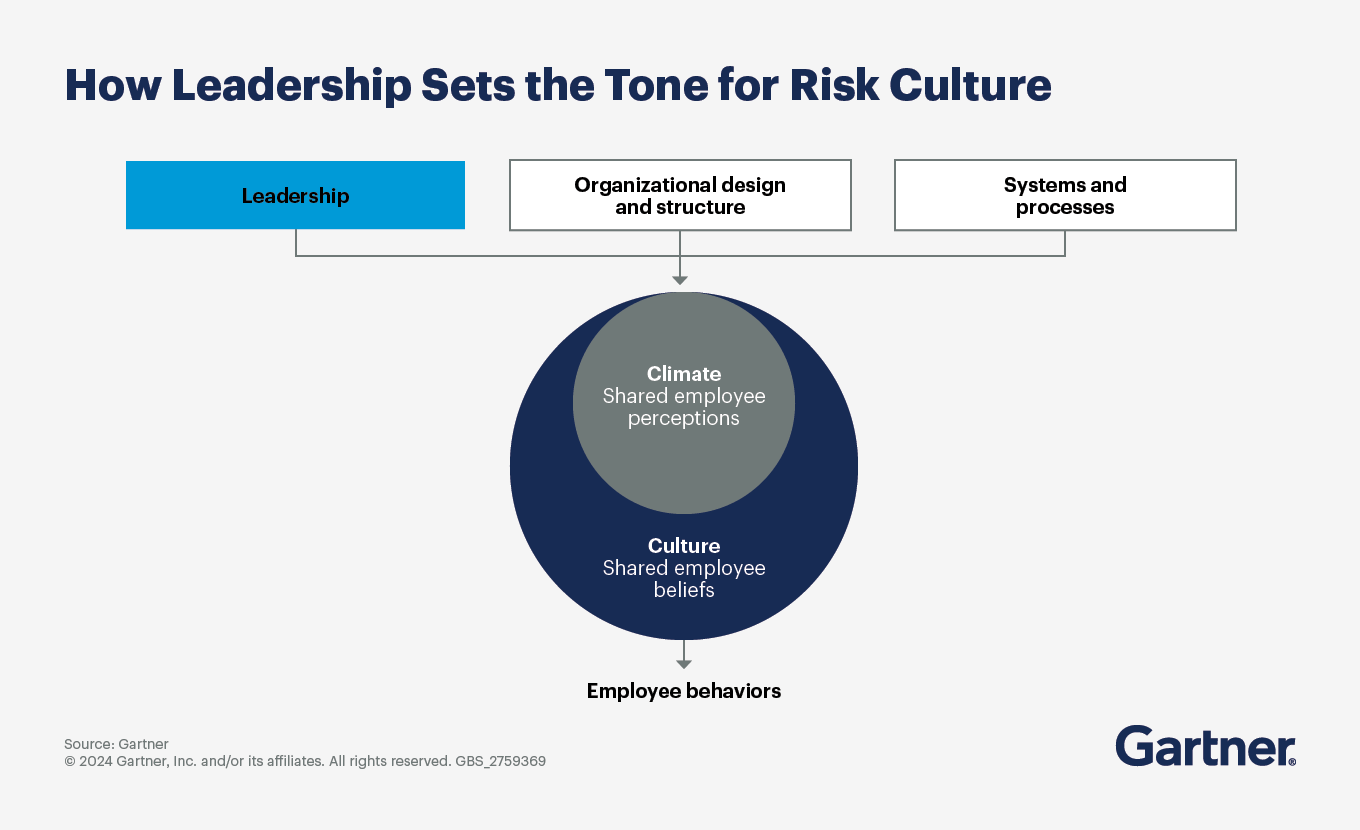 How Leadership Sets the Tone for Risk Culture

Leadership

Organizational design and structure

Systems and processes

Climate
Shared employee perceptions

Culture
Shared employee beliefs

Employee behaviors

Source: Gartner
© 2024 Gartner, Inc. and/or its affiliates. All rights reserved. GBS_2759369

Gartner®