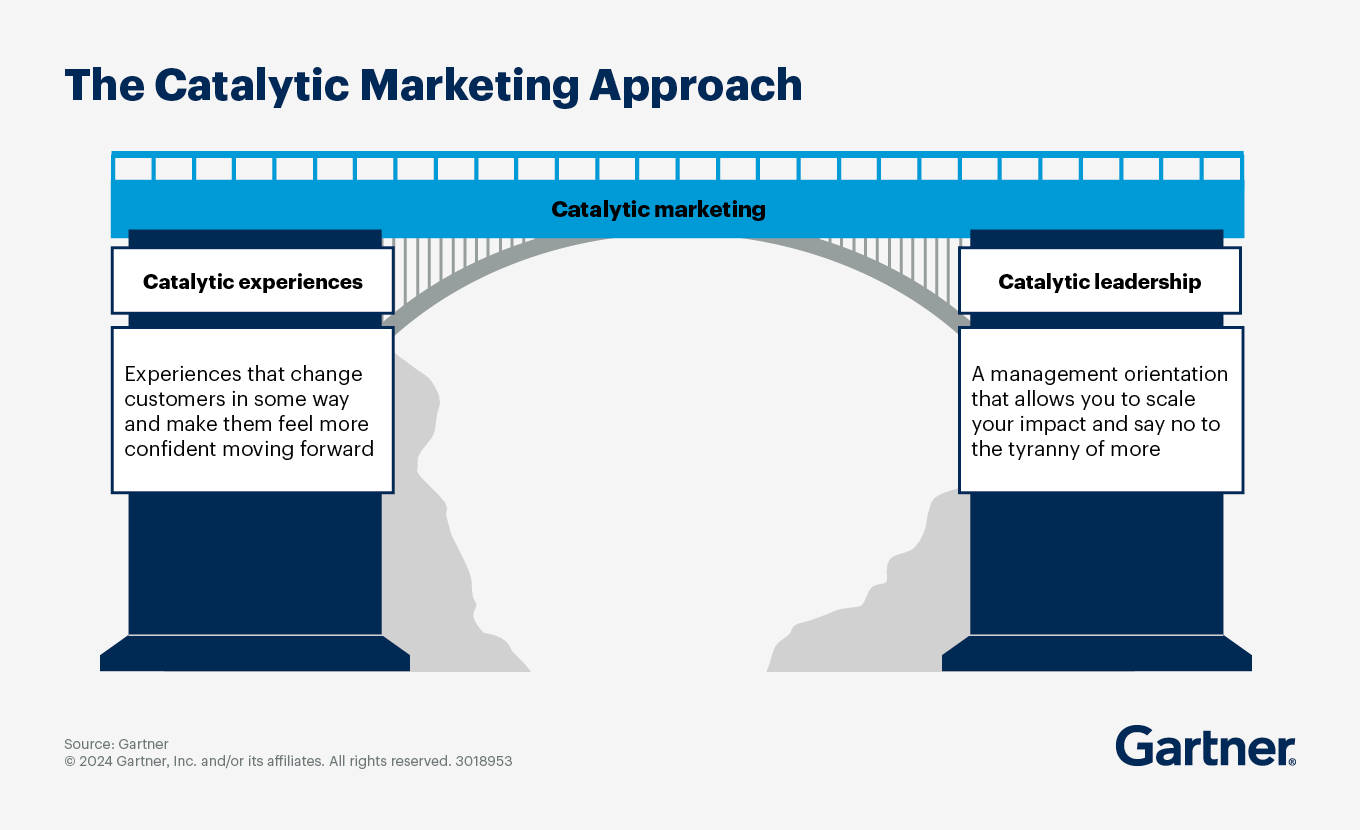 The Catalytic Marketing Approach

Catalytic marketing

Catalytic experiences

Experiences that change customers in some way and make them feel more confident moving forward

Catalytic leadership

A management orientation that allows you to scale your impact and say no to the tyranny of more

Source: Gartner
© 2024 Gartner, Inc. and/or its affiliates. All rights reserved. 3018953

Gartner®