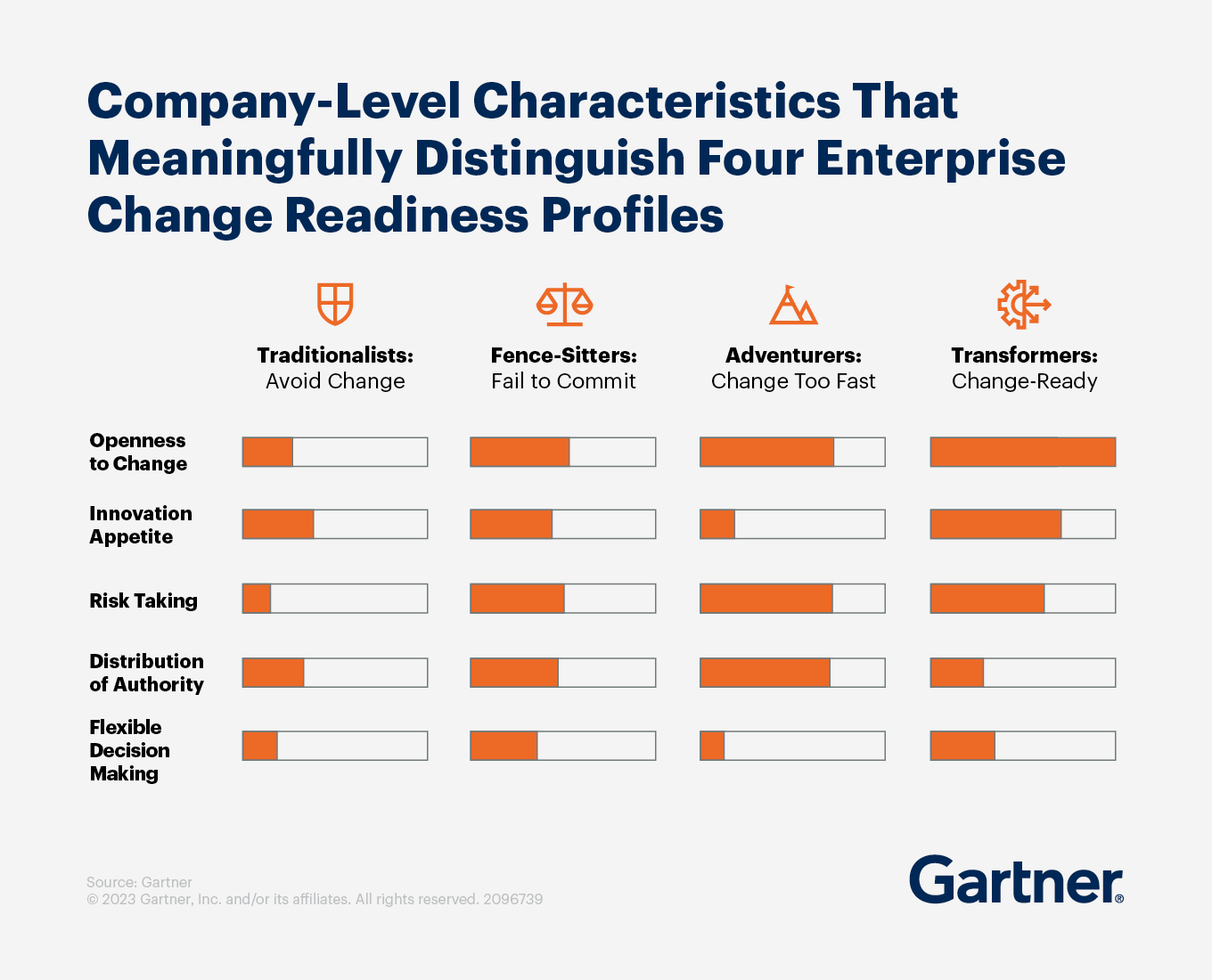 Company-Level Characteristics That Meaningfully Distinguish Four Enterprise Change Readiness Profiles

Traditionalists: Avoid Change

Fence-Sitters: Fail to Commit

Adventurers: Change Too Fast

Transformers: Change-Ready

Openness to Change

Innovation Appetite

Risk Taking

Distribution of Authority

Flexible Decision Making

Source: Gartner
© 2023 Gartner, Inc. and/or its affiliates. All rights reserved. 2096739

Gartner®