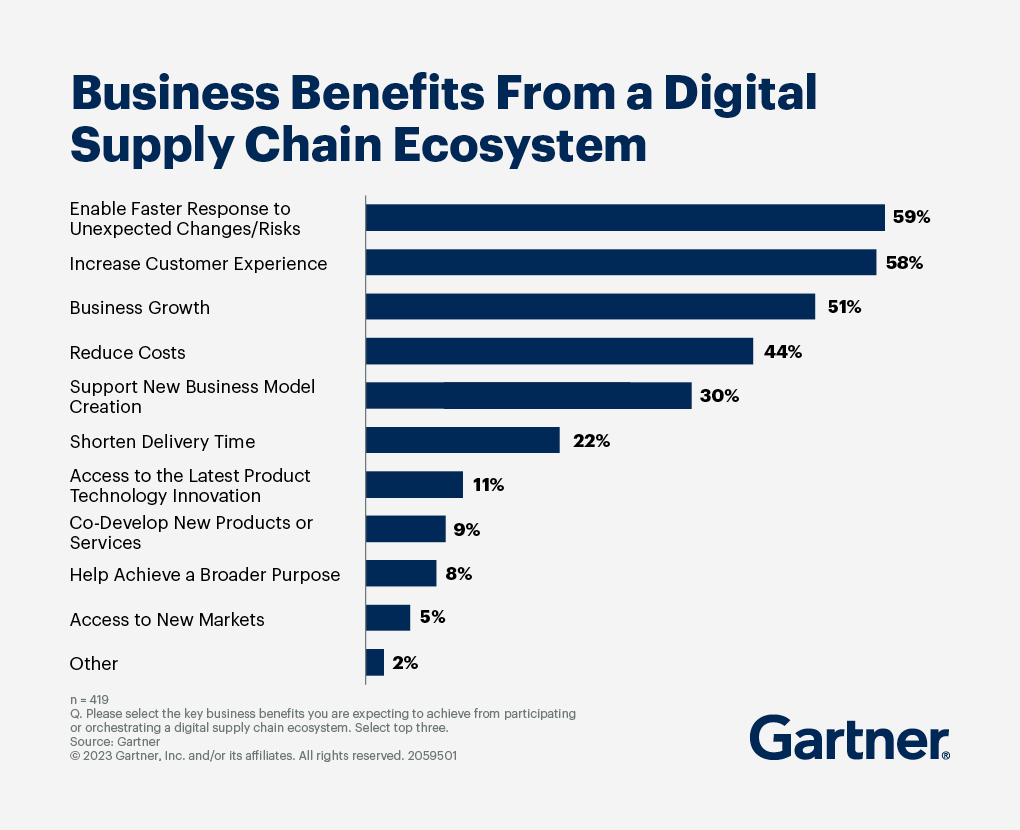 Business Benefits From a Digital Supply Chain Ecosystem

Enable Faster Response to Unexpected Changes/Risks 59%
Increase Customer Experience 58%
Business Growth 51%
Reduce Costs 44%
Support New Business Model Creation 30%
Shorten Delivery Time 22%
Access to the Latest Product Technology Innovation 11%
Co-Develop New Products or Services 9%
Help Achieve a Broader Purpose 8%
Access to New Markets 5%
Other 2%

n = 419
Q. Please select the key business benefits you are expecting to achieve from participating or orchestrating a digital supply chain ecosystem. Select top three.
Source: Gartner
© 2023 Gartner, Inc. and/or its affiliates. All rights reserved. 2059501

Gartner®