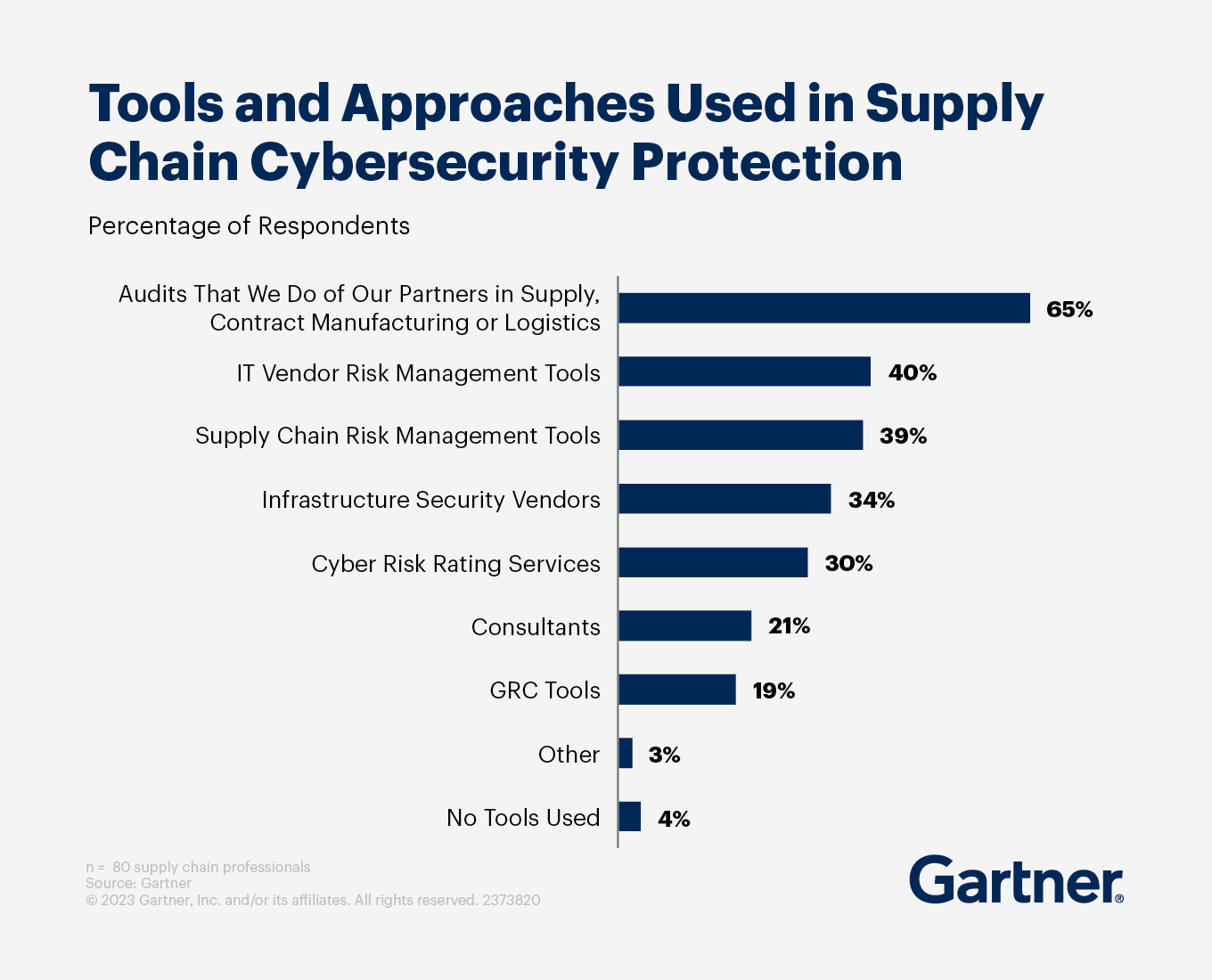 Tools and Approaches Used in Supply Chain Cybersecurity Protection

Percentage of Respondents

Audits That We Do of Our Partners in Supply, Contract Manufacturing or Logistics 65%

IT Vendor Risk Management Tools 40%

Supply Chain Risk Management Tools 39%

Infrastructure Security Vendors 34%

Cyber Risk Rating Services 30%

Consultants 21%

GRC Tools 19%

Other 3%

No Tools Used 4%

n = 80 supply chain professionals
Source: Gartner
© 2023 Gartner, Inc. and/or its affiliates. All rights reserved. 2373820

Gartner®