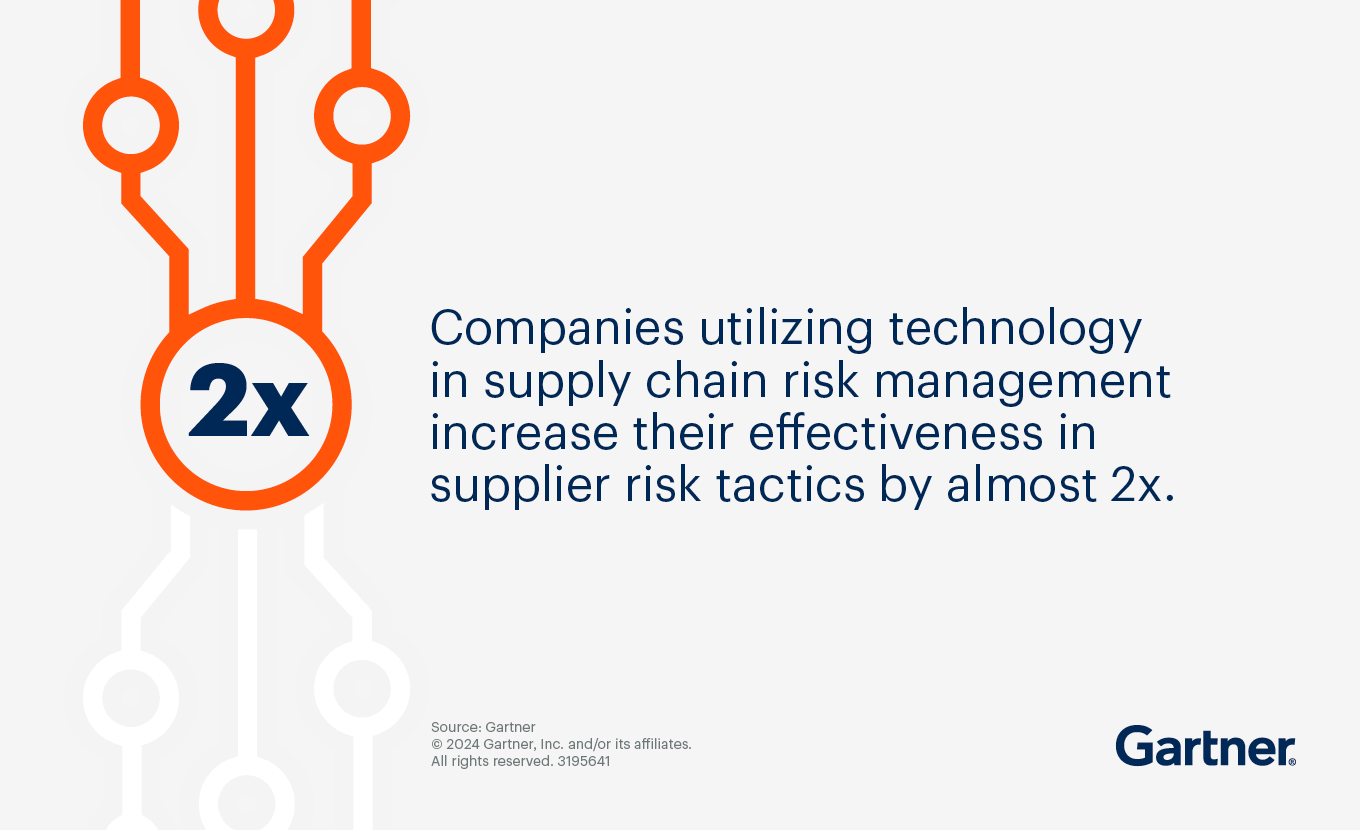 2x

Companies utilizing technology in supply chain risk management increase their effectiveness in supplier risk tactics by almost 2x.

Source: Gartner
© 2024 Gartner, Inc. and/or its affiliates.
All rights reserved. 3195641

Gartner®