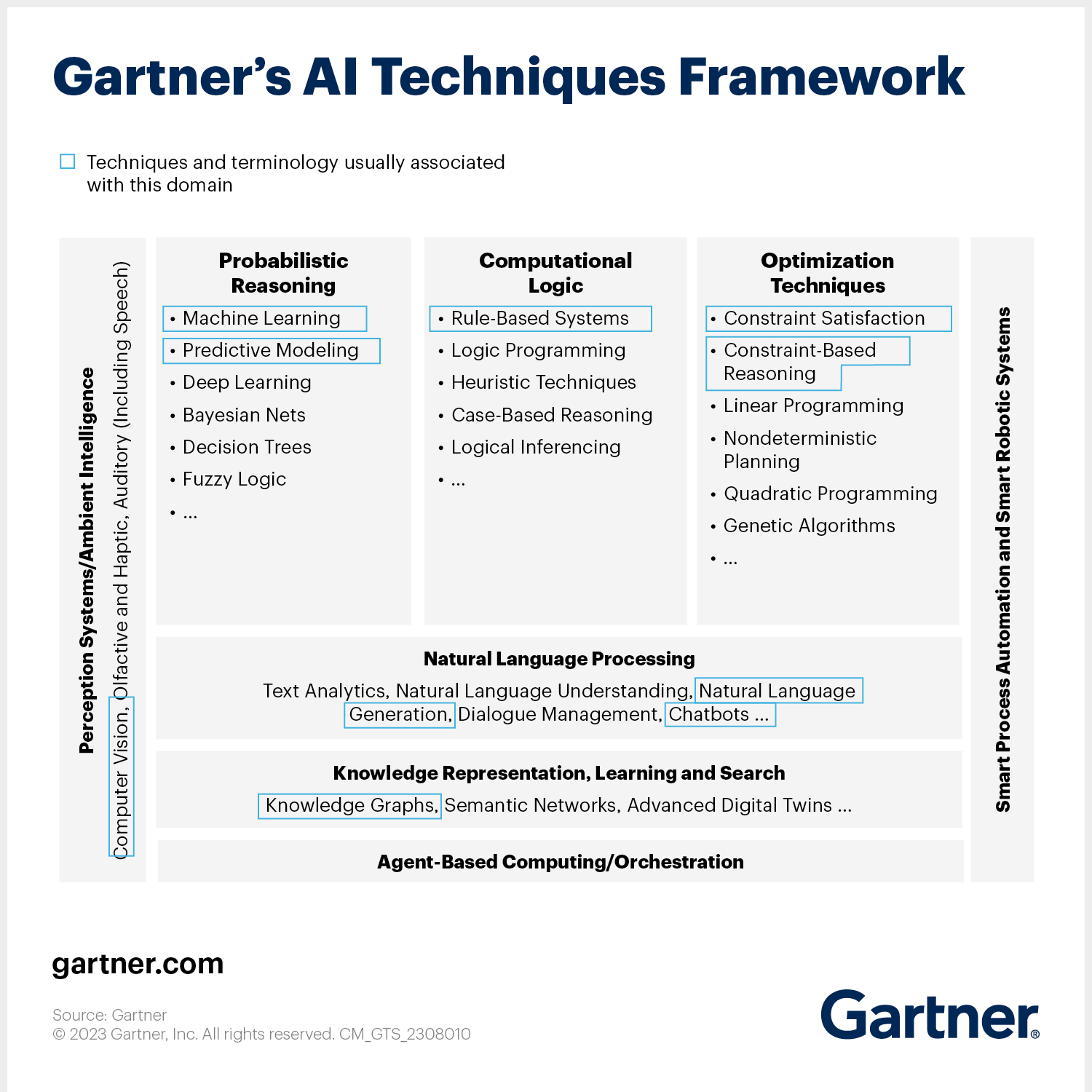 Gartner's AI Techniques Framework

Techniques and terminology usually associated with this domain

Perception Systems/Ambient Intelligence

Computer Vision, Olfactive and Haptic, Auditory (Including Speech)

Probabilistic Reasoning
• Machine Learning
• Predictive Modeling
• Deep Learning
• Bayesian Nets
• Decision Trees
• Fuzzy Logic
• ...

Computational Logic
• Rule-Based Systems
• Logic Programming
• Heuristic Techniques
• Case-Based Reasoning
• Logical Inferencing
• ...

Optimization Techniques
• Constraint Satisfaction
• Constraint-Based Reasoning
• Linear Programming
• Nondeterministic Planning
• Quadratic Programming
• Genetic Algorithms
• ...

Natural Language Processing
Text Analytics, Natural Language Understanding, Natural Language Generation, Dialogue Management, Chatbots ...

Knowledge Representation, Learning and Search
Knowledge Graphs, Semantic Networks, Advanced Digital Twins ...

Agent-Based Computing/Orchestration

Smart Process Automation and Smart Robotic Systems

gartner.com

Source: Gartner
© 2023 Gartner, Inc. All rights reserved. CM_GTS_2308010

Gartner®